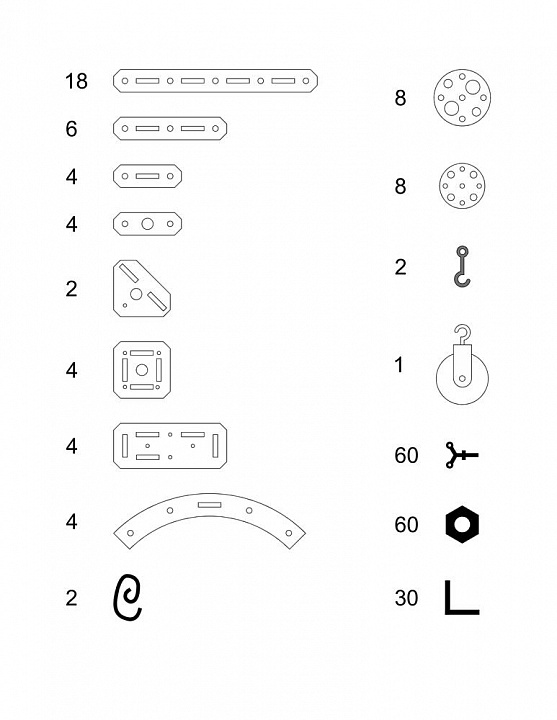 18
6
4
4
2
4
4
4
2

8
8
2
1
60
60
30